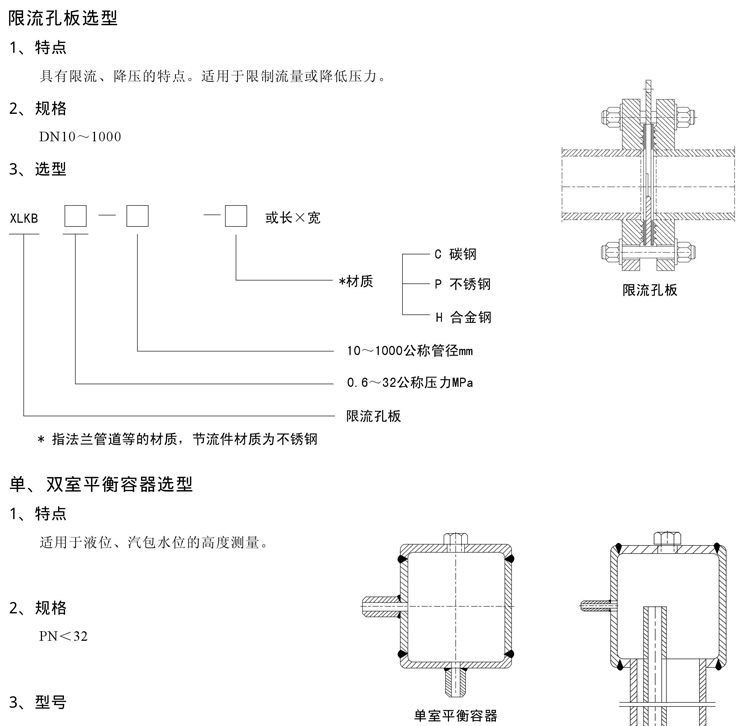 限流孔板选型

1、特点

具有限流、降压的特点。适用于限制流量或降低压力。

2、规格

DN10～1000

3、选型

XLKB □ — □ — □ 或长×宽

*材质

C 碳钢

P 不锈钢

H 合金钢

10～1000公称管径mm

0.6～32公称压力MPa

限流孔板

* 指法兰管道等的材质，节流件材质为不锈钢

限流孔板

单、双室平衡容器选型

1、特点

适用于液位、汽包水位的高度测量。

2、规格

PN＜32

3、型号

单室平衡容器